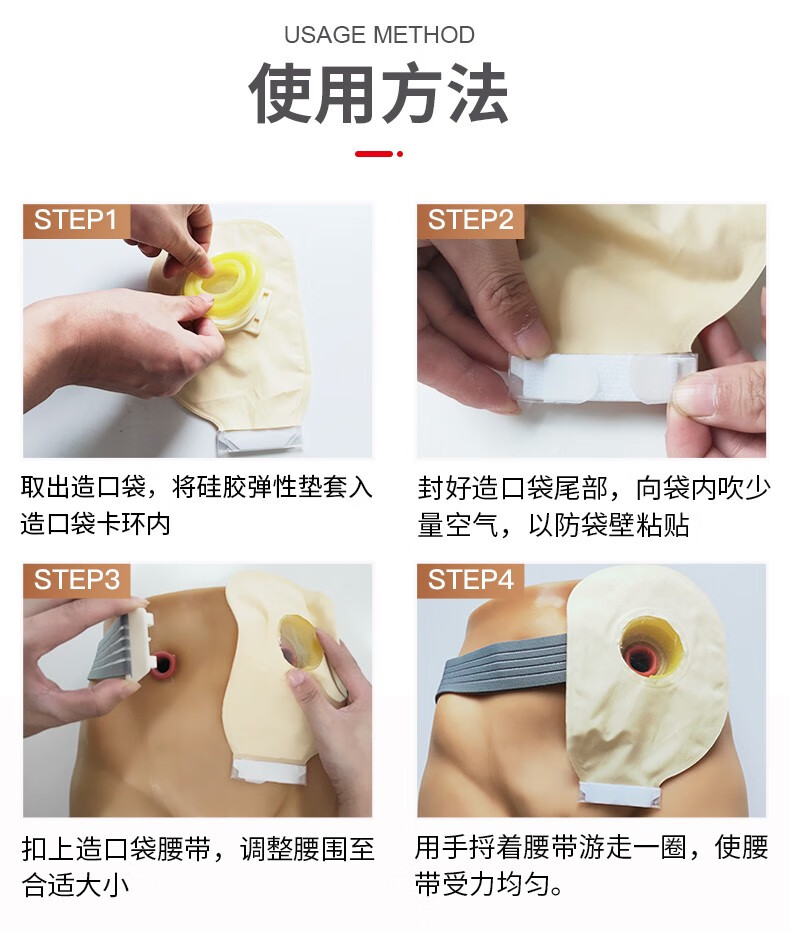 USAGE METHOD

使用方法

STEP1

取出造口袋，将硅胶弹性垫套入造口袋卡环内

STEP2

封好造口袋尾部，向袋内吹少量空气，以防袋壁粘贴

STEP3

扣上造口袋腰带，调整腰围至合适大小

STEP4

用手捋着腰带游走一圈，使腰带受力均匀。